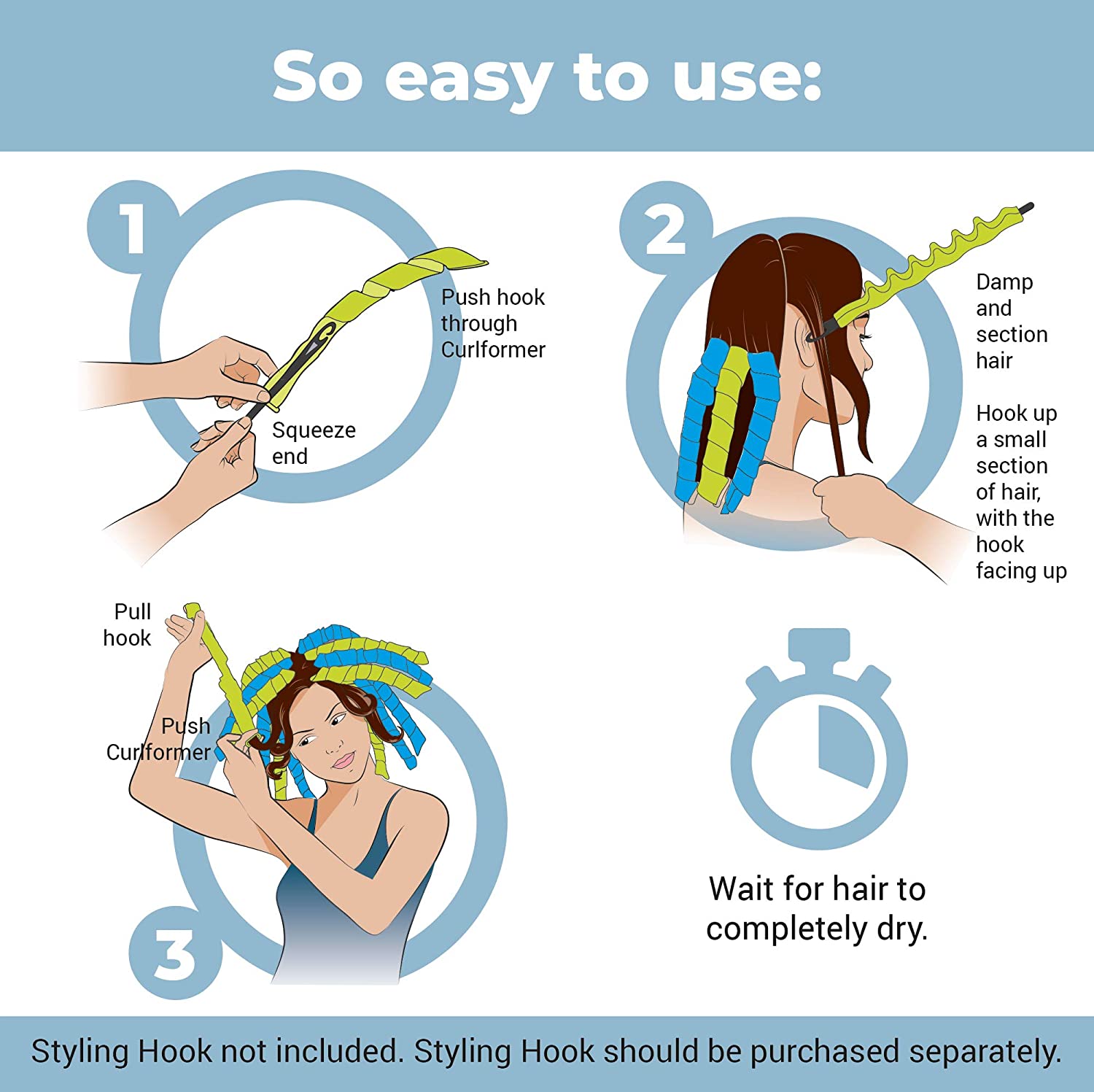 So easy to use:

1

Push hook through Curlformer

Squeeze end

2

Damp and section hair

Hook up a small section of hair, with the hook facing up

Pull hook

Push Curlformer

3

Wait for hair to completely dry.

Styling Hook not included. Styling Hook should be purchased separately.